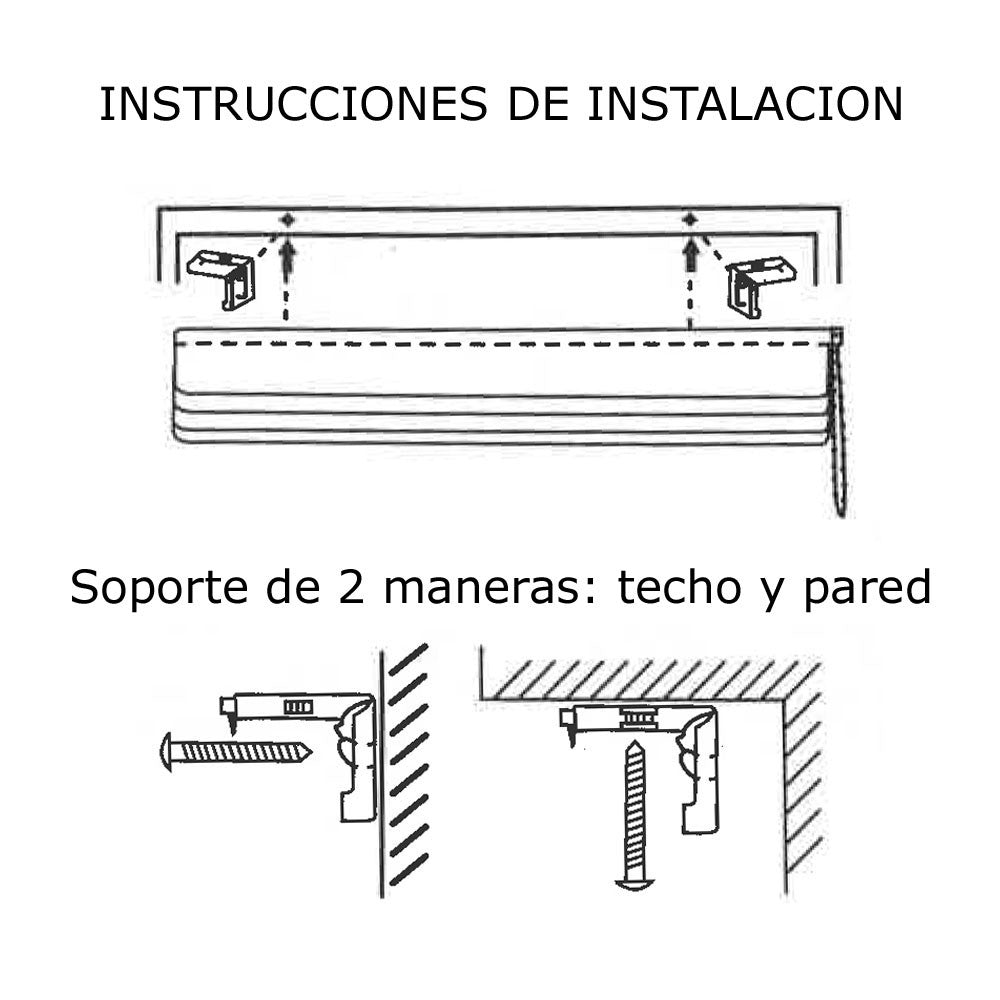 INSTRUCCIONES DE INSTALACION

Soporte de 2 maneras: techo y pared