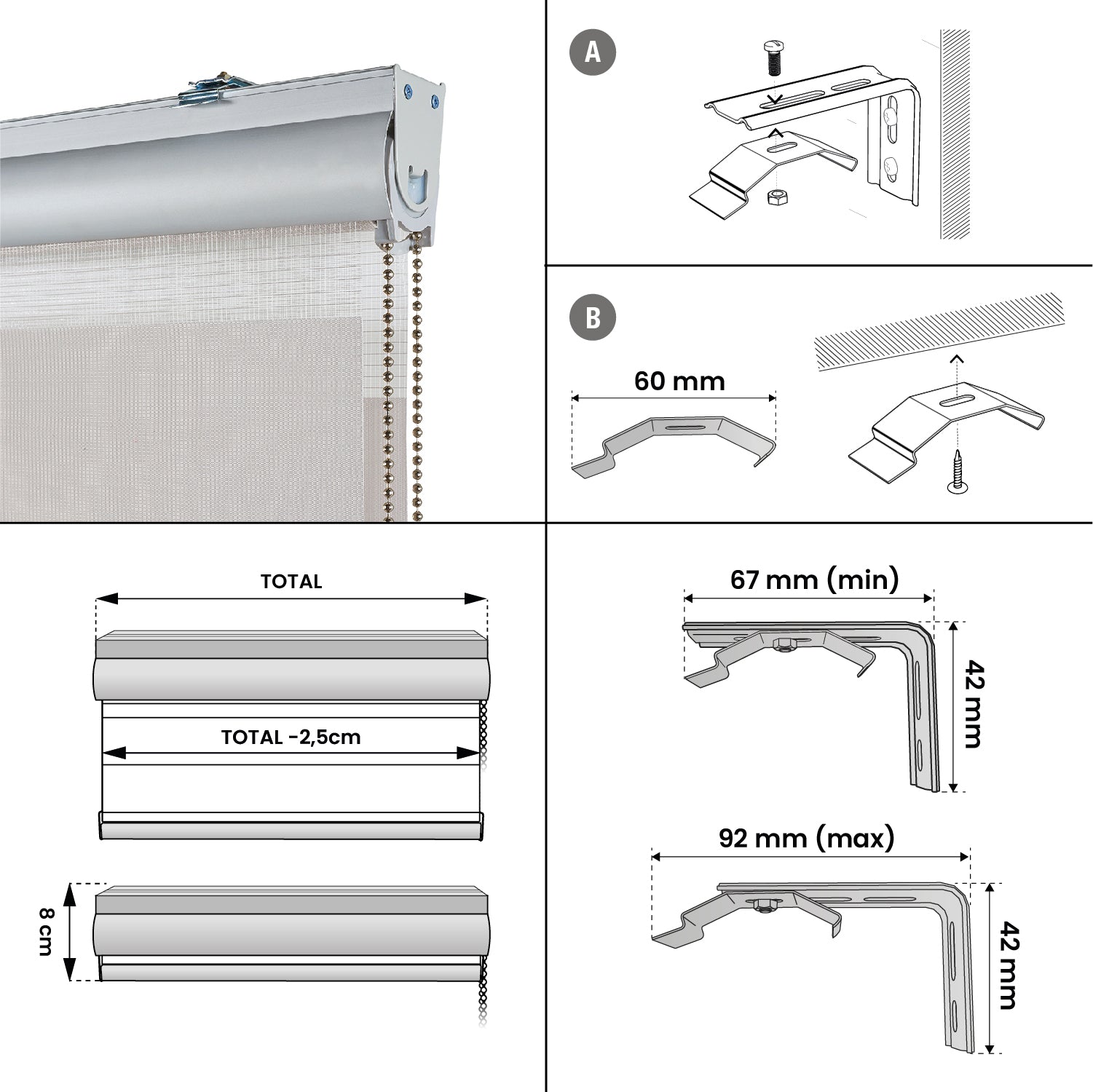 A

B

60 mm

TOTAL

TOTAL -2,5cm

8 cm

67 mm (min)

42 mm

92 mm (max)

42 mm