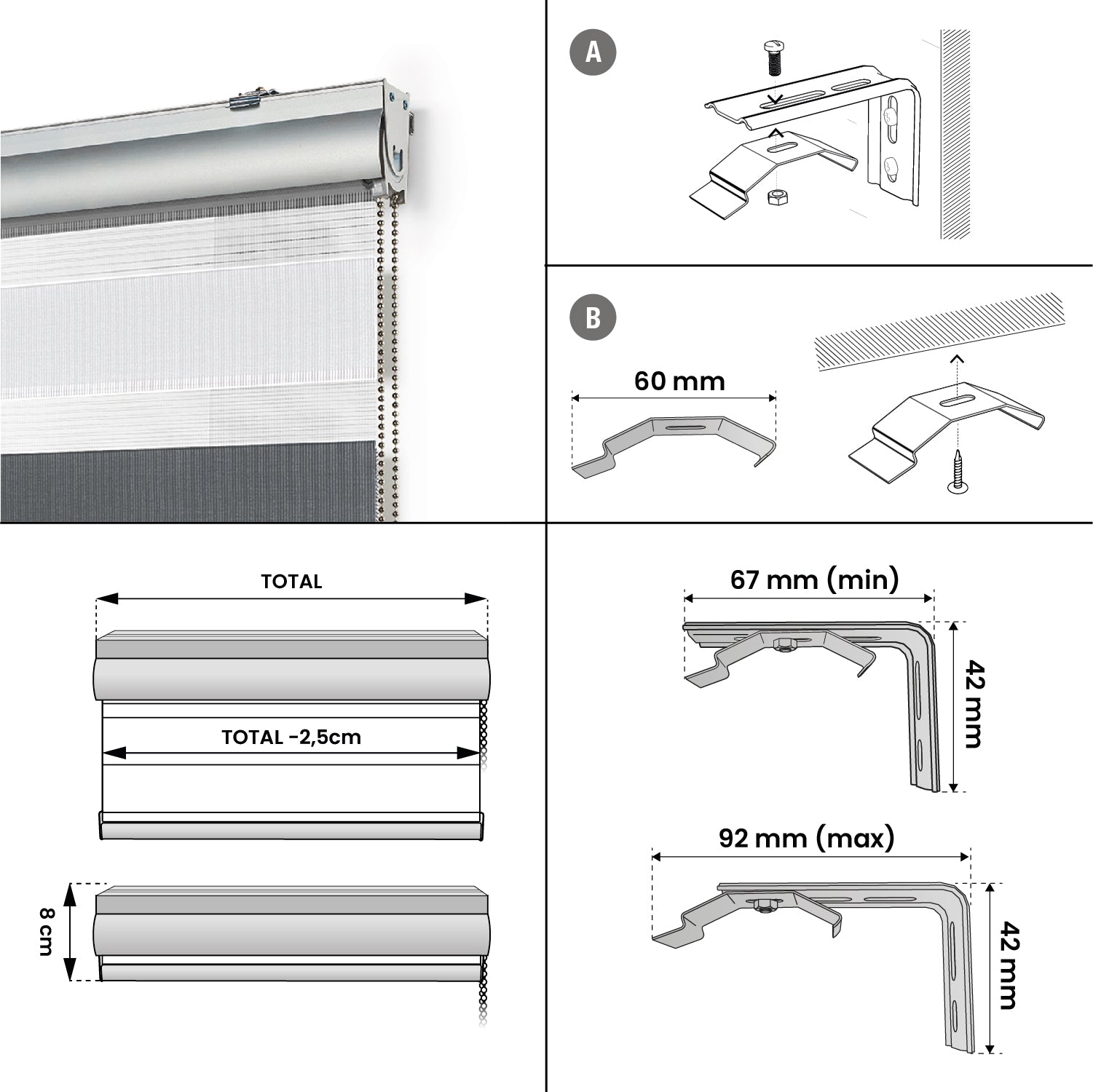 A

B

60 mm

TOTAL

TOTAL -2,5cm

8 cm

67 mm (min)

42 mm

92 mm (max)

42 mm