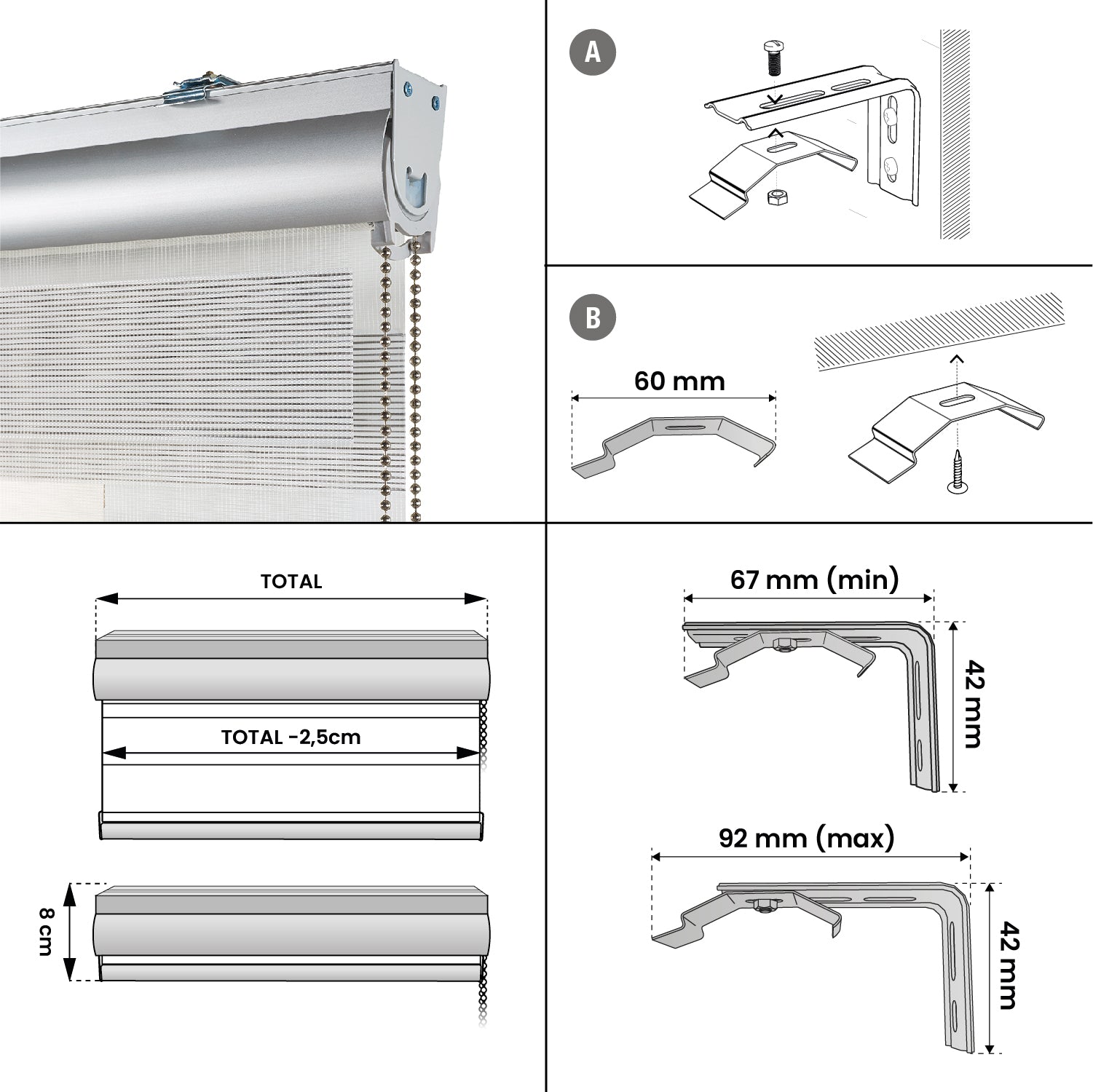 A

B

60 mm

TOTAL

TOTAL -2,5cm

8 cm

67 mm (min)

42 mm

92 mm (max)

42 mm