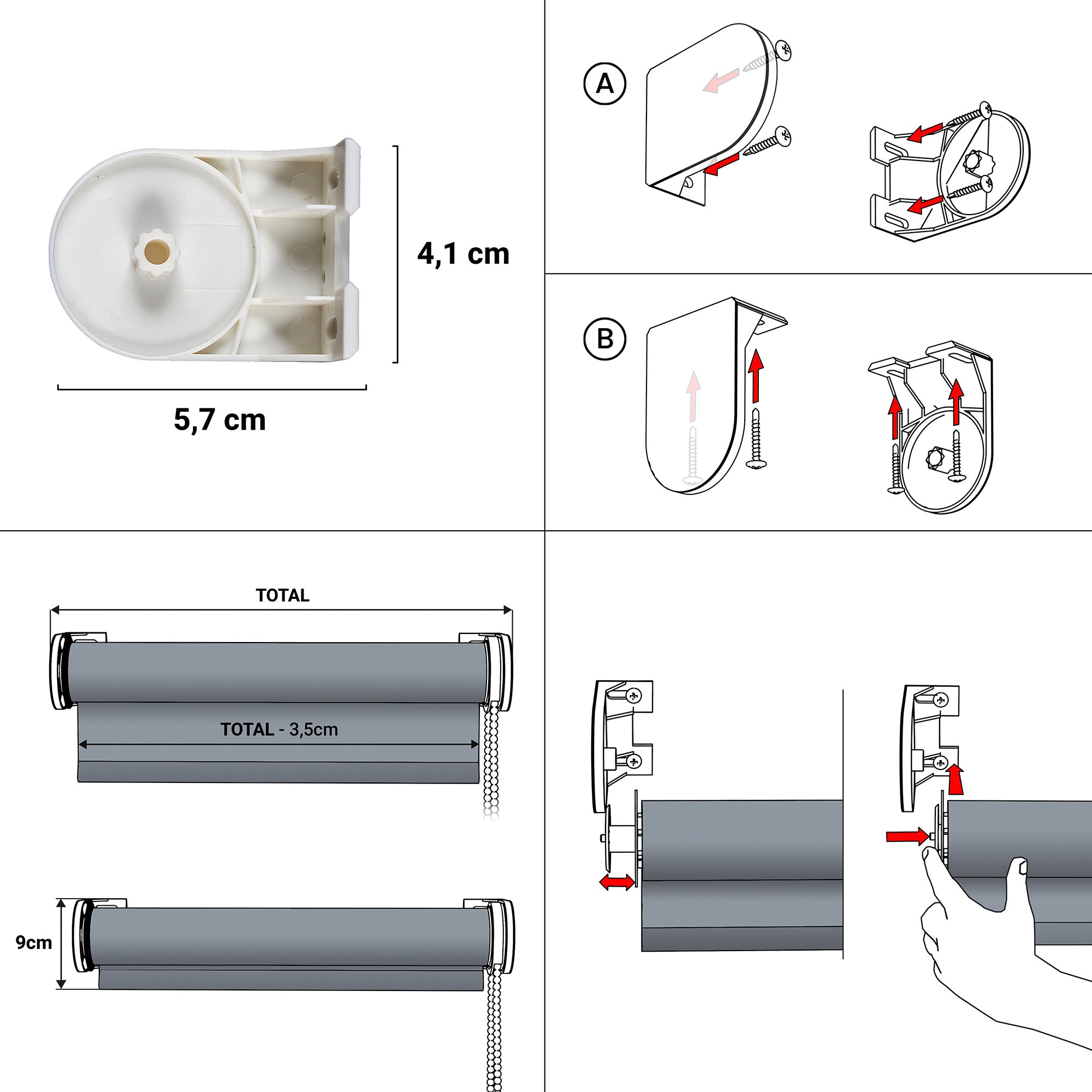 4,1 cm

5,7 cm

A

B

TOTAL

TOTAL - 3,5cm

9cm