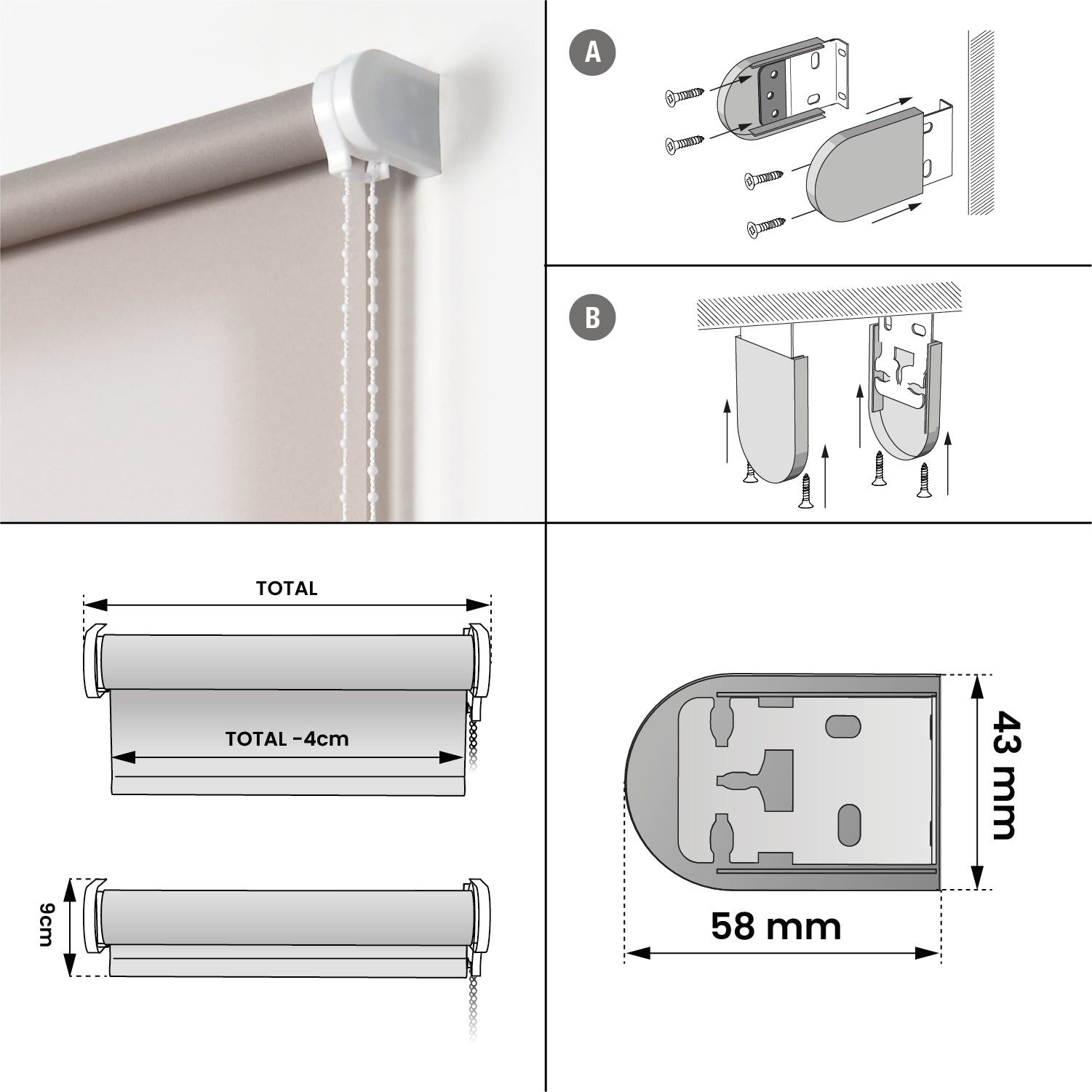 A

B

TOTAL

TOTAL -4cm

9cm

43 mm

58 mm